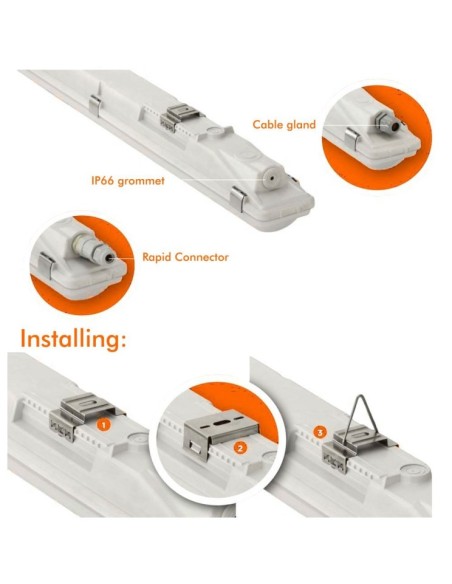 Cable gland

IP66 grommet

Rapid Connector

Installing:

1

2

3