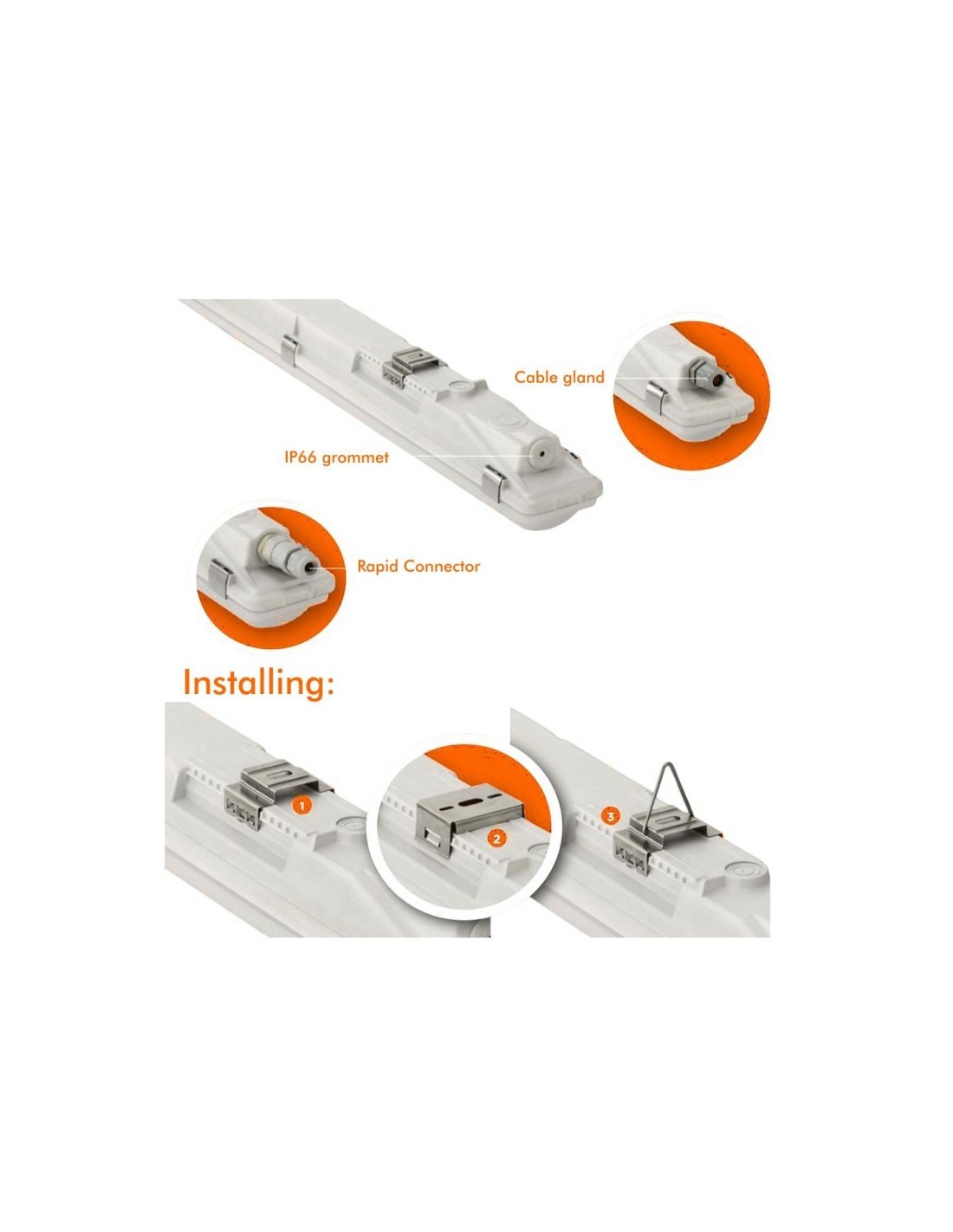 Cable gland

IP66 grommet

Rapid Connector

Installing:

1

2

3