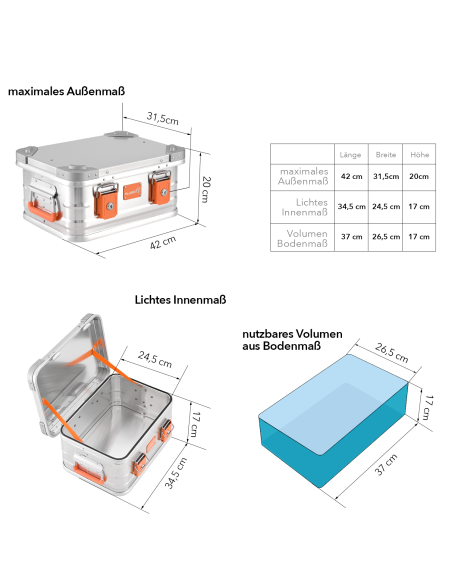 maximales Außenmaß

31,5cm

20 cm

42 cm

| | Länge | Breite | Höhe |
|---|---|---|---|
| maximales Außenmaß | 42 cm | 31,5cm | 20cm |
| Lichtes Innenmaß | 34,5 cm | 24,5 cm | 17 cm |
| Volumen Bodenmaß | 37 cm | 26,5 cm | 17 cm |

Lichtes Innenmaß

24,5 cm

17 cm

34,5 cm

nutzbares Volumen aus Bodenmaß

26,5 cm

17 cm

37 cm