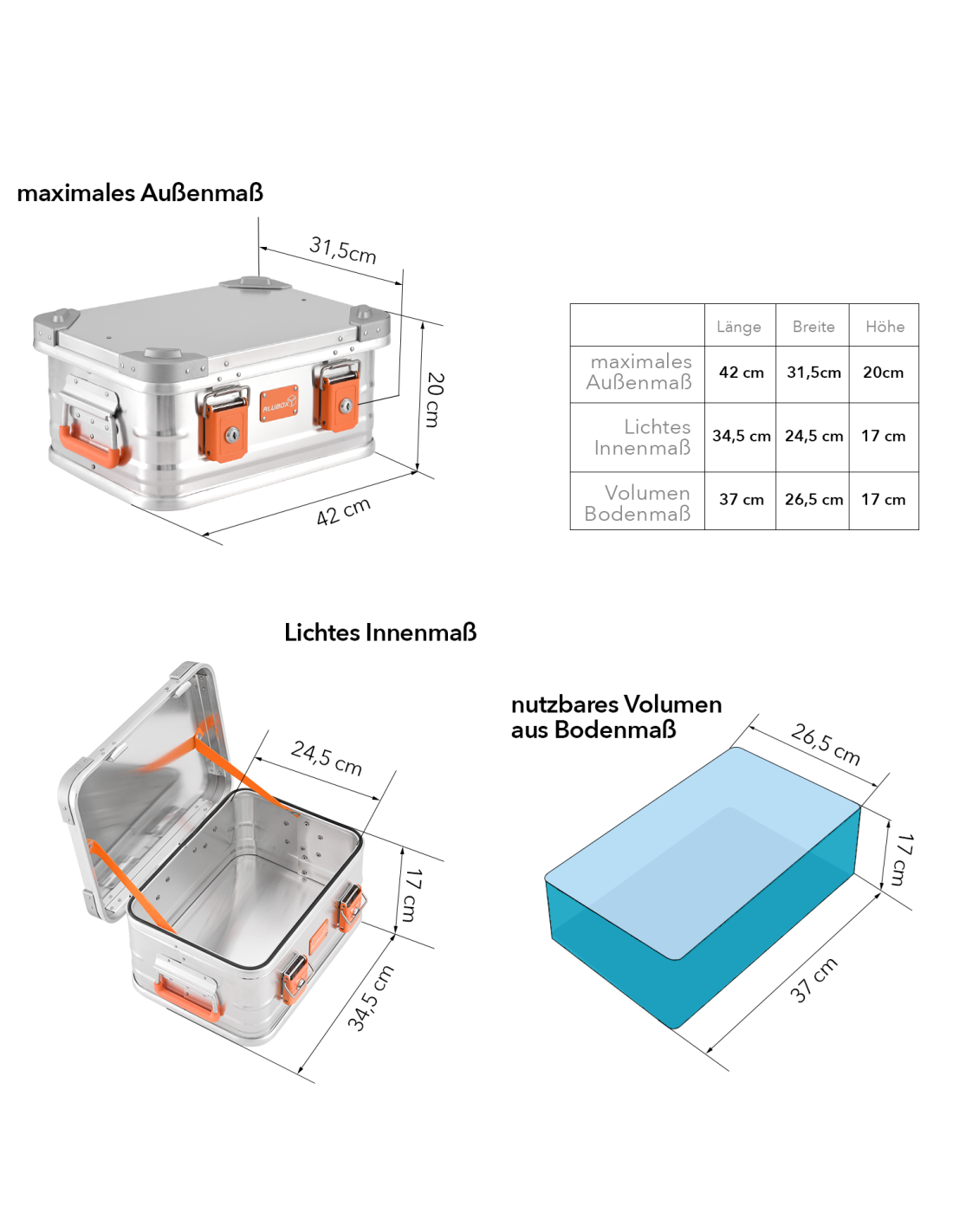 maximales Außenmaß

31,5cm

20 cm

42 cm

ALUBOX

| | Länge | Breite | Höhe |
|---|---|---|---|
| maximales Außenmaß | 42 cm | 31,5cm | 20cm |
| Lichtes Innenmaß | 34,5 cm | 24,5 cm | 17 cm |
| Volumen Bodenmaß | 37 cm | 26,5 cm | 17 cm |

Lichtes Innenmaß

24,5 cm

17 cm

34,5 cm

nutzbares Volumen aus Bodenmaß

26,5 cm

17 cm

37 cm