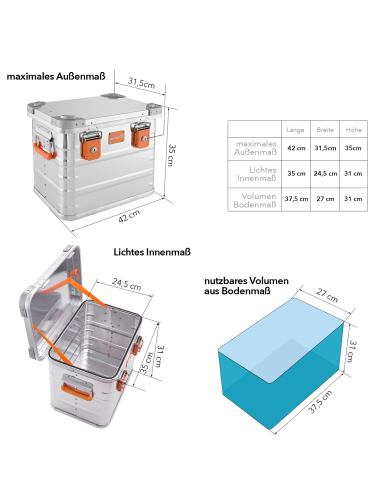 maximales Außenmaß

31,5cm

35 cm

42 cm

| | Länge | Breite | Höhe |
|---|---|---|---|
| maximales Außenmaß | 42 cm | 31,5cm | 35cm |
| Lichtes Innenmaß | 35 cm | 24,5 cm | 31 cm |
| Volumen Bodenmaß | 37,5 cm | 27 cm | 31 cm |

Lichtes Innenmaß

24,5 cm

31 cm

35 cm

nutzbares Volumen aus Bodenmaß

27 cm

31 cm

37,5 cm