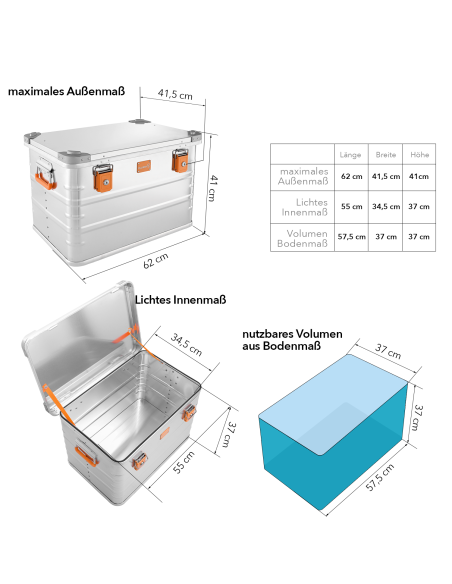 maximales Außenmaß

41,5 cm

41 cm

62 cm

| | Länge | Breite | Höhe |
|---|---|---|---|
| maximales Außenmaß | 62 cm | 41,5 cm | 41cm |
| Lichtes Innenmaß | 55 cm | 34,5 cm | 37 cm |
| Volumen Bodenmaß | 57,5 cm | 37 cm | 37 cm |

Lichtes Innenmaß

34,5 cm

37 cm

55 cm

nutzbares Volumen aus Bodenmaß

37 cm

37 cm

57,5 cm