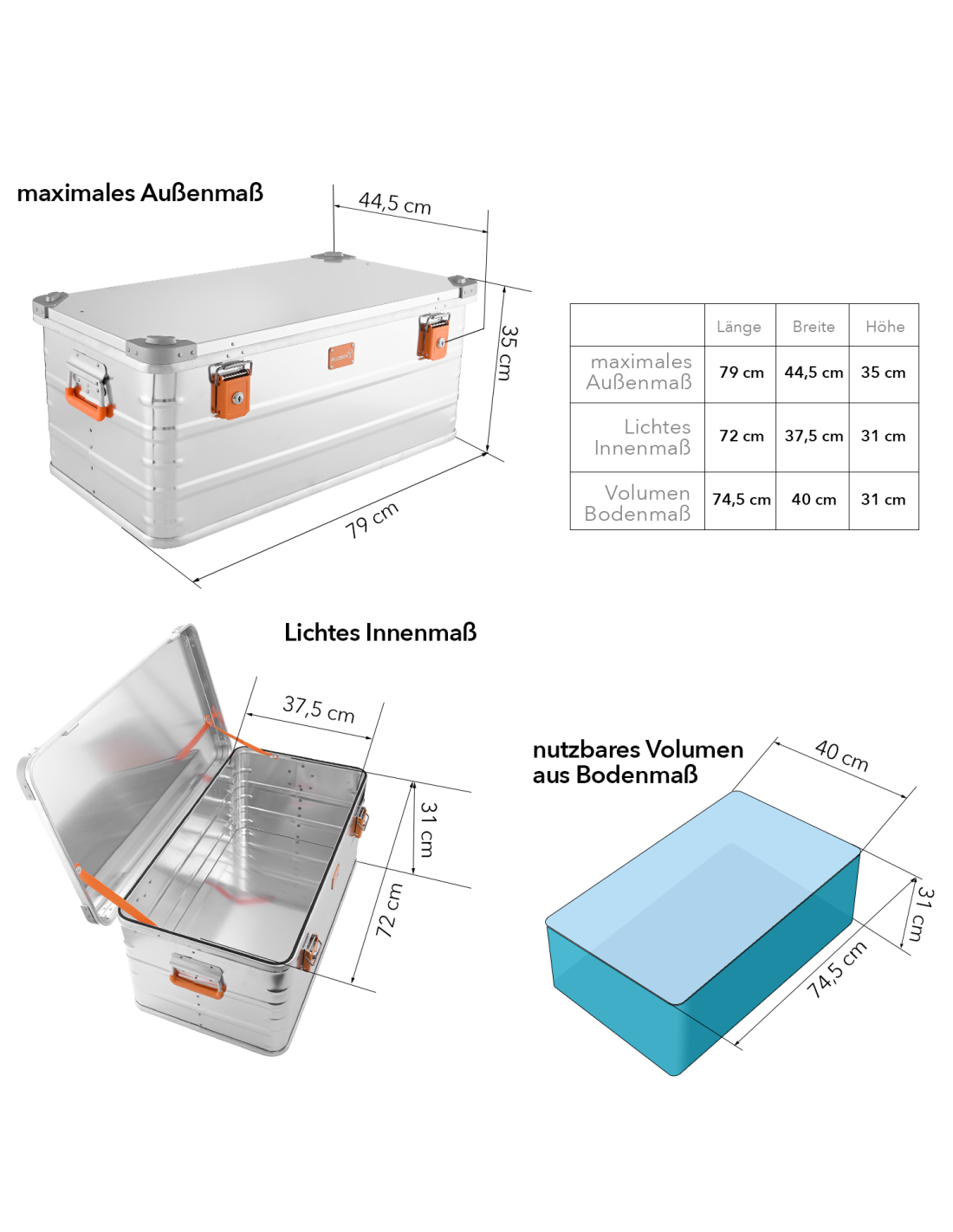 maximales Außenmaß

44,5 cm

35 cm

79 cm

| | Länge | Breite | Höhe |
|---|---|---|---|
| maximales Außenmaß | 79 cm | 44,5 cm | 35 cm |
| Lichtes Innenmaß | 72 cm | 37,5 cm | 31 cm |
| Volumen Bodenmaß | 74,5 cm | 40 cm | 31 cm |

Lichtes Innenmaß

37,5 cm

31 cm

72 cm

nutzbares Volumen aus Bodenmaß

40 cm

31 cm

74,5 cm