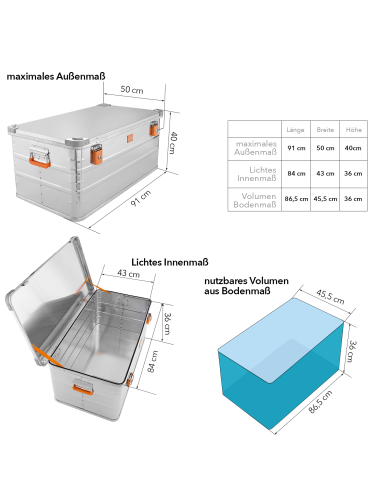 maximales Außenmaß

50 cm

40 cm

91 cm

| | Länge | Breite | Höhe |
|---|---|---|---|
| maximales Außenmaß | 91 cm | 50 cm | 40cm |
| Lichtes Innenmaß | 84 cm | 43 cm | 36 cm |
| Volumen Bodenmaß | 86,5 cm | 45,5 cm | 36 cm |

Lichtes Innenmaß

43 cm

36 cm

84 cm

nutzbares Volumen aus Bodenmaß

45,5 cm

36 cm

86,5 cm