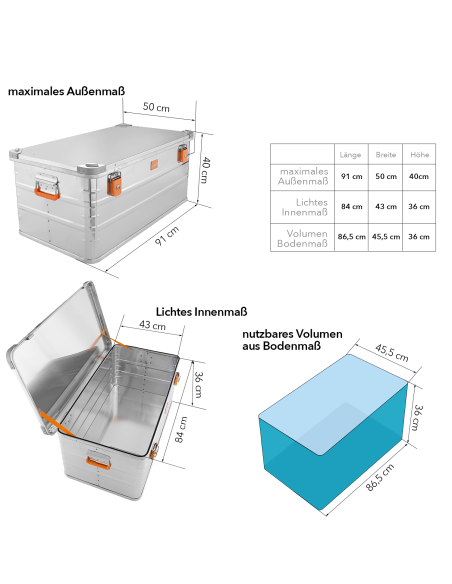 maximales Außenmaß

50 cm

40 cm

91 cm

| | Länge | Breite | Höhe |
|---|---|---|---|
| maximales Außenmaß | 91 cm | 50 cm | 40cm |
| Lichtes Innenmaß | 84 cm | 43 cm | 36 cm |
| Volumen Bodenmaß | 86,5 cm | 45,5 cm | 36 cm |

Lichtes Innenmaß

43 cm

36 cm

84 cm

nutzbares Volumen aus Bodenmaß

45,5 cm

36 cm

86,5 cm