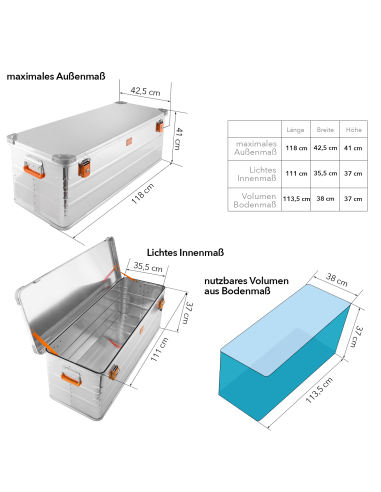 maximales Außenmaß

42,5 cm
41 cm
118 cm

| | Länge | Breite | Höhe |
|---|---|---|---|
| maximales Außenmaß | 118 cm | 42,5 cm | 41 cm |
| Lichtes Innenmaß | 111 cm | 35,5 cm | 37 cm |
| Volumen Bodenmaß | 113,5 cm | 38 cm | 37 cm |

Lichtes Innenmaß

35,5 cm
37 cm
111 cm

nutzbares Volumen aus Bodenmaß

38 cm
37 cm
113,5 cm