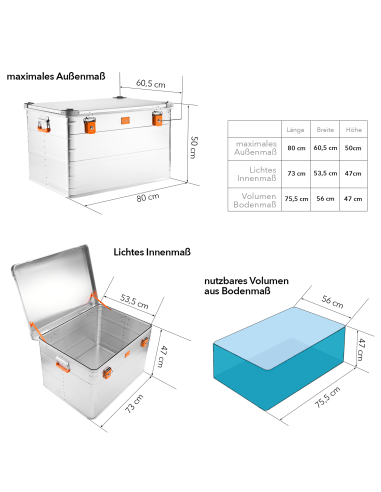 maximales Außenmaß

60,5 cm

50 cm

80 cm

| | Länge | Breite | Höhe |
|---|---|---|---|
| maximales Außenmaß | 80 cm | 60,5 cm | 50cm |
| Lichtes Innenmaß | 73 cm | 53,5 cm | 47cm |
| Volumen Bodenmaß | 75,5 cm | 56 cm | 47 cm |

Lichtes Innenmaß

53,5 cm

47 cm

73 cm

nutzbares Volumen aus Bodenmaß

56 cm

47 cm

75,5 cm