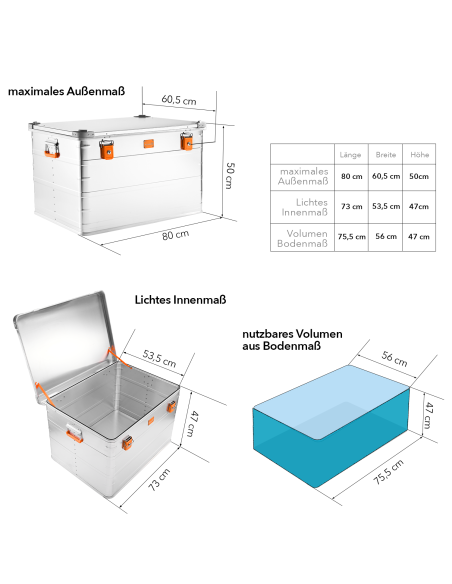 maximales Außenmaß

60,5 cm

50 cm

80 cm

| | Länge | Breite | Höhe |
|---|---|---|---|
| maximales Außenmaß | 80 cm | 60,5 cm | 50cm |
| Lichtes Innenmaß | 73 cm | 53,5 cm | 47cm |
| Volumen Bodenmaß | 75,5 cm | 56 cm | 47 cm |

Lichtes Innenmaß

53,5 cm

47 cm

73 cm

nutzbares Volumen aus Bodenmaß

56 cm

47 cm

75,5 cm