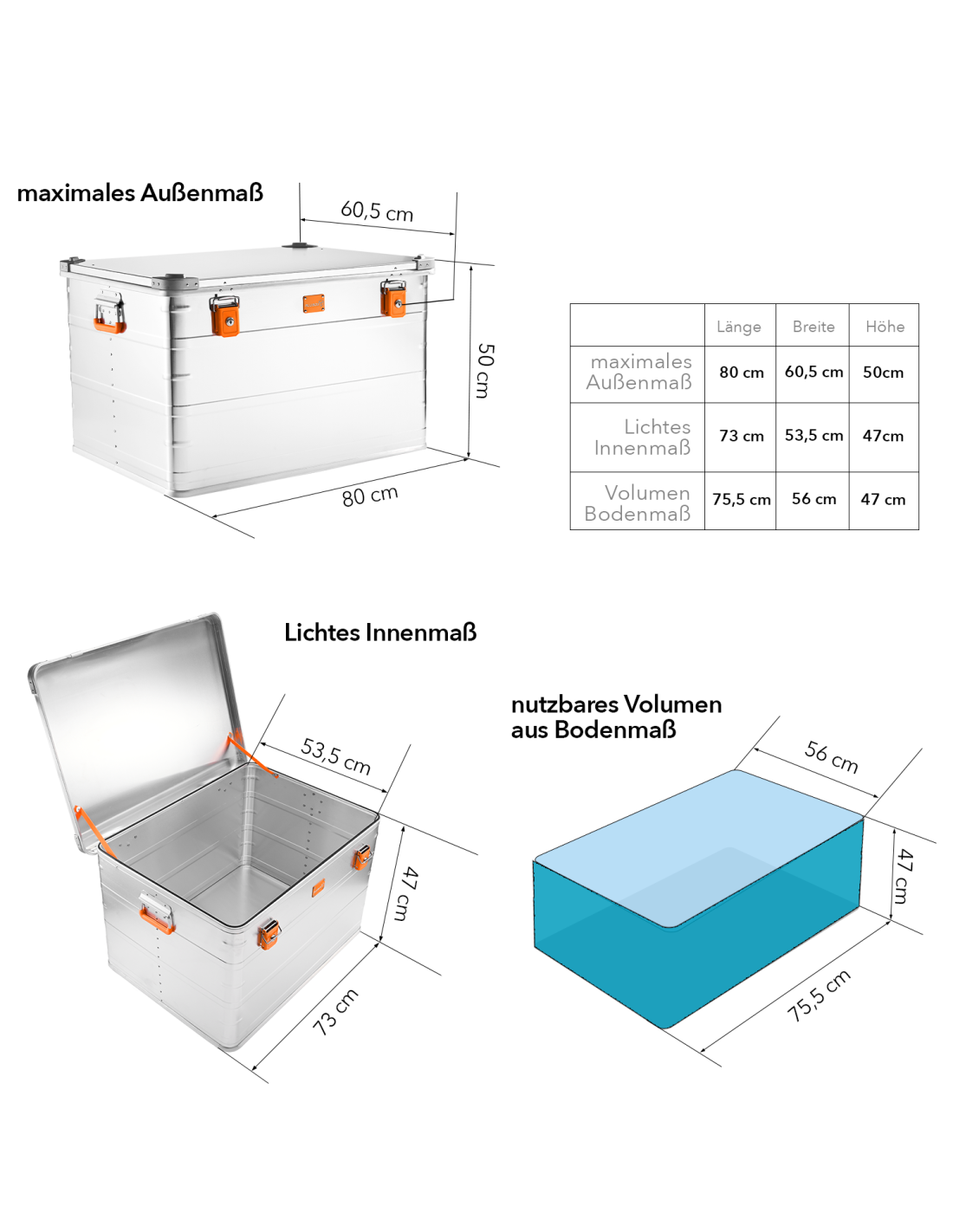 maximales Außenmaß

60,5 cm

50 cm

80 cm

| | Länge | Breite | Höhe |
|---|---|---|---|
| maximales Außenmaß | 80 cm | 60,5 cm | 50cm |
| Lichtes Innenmaß | 73 cm | 53,5 cm | 47cm |
| Volumen Bodenmaß | 75,5 cm | 56 cm | 47 cm |

Lichtes Innenmaß

53,5 cm

47 cm

73 cm

nutzbares Volumen aus Bodenmaß

56 cm

47 cm

75,5 cm