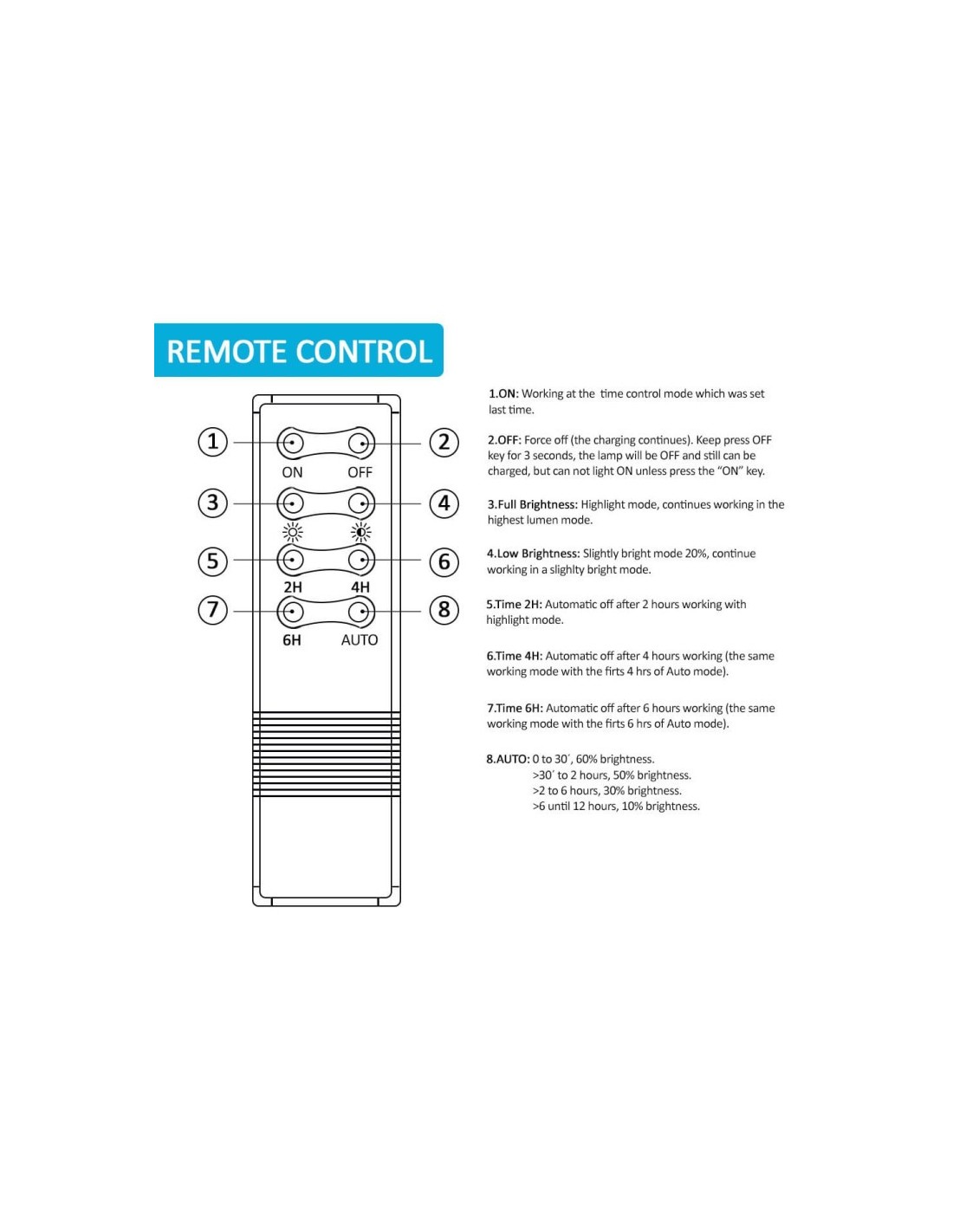 REMOTE CONTROL

1 2 ON OFF
3 4
5 6 2H 4H
7 8 6H AUTO

1.ON: Working at the time control mode which was set last time.

2.OFF: Force off (the charging continues). Keep press OFF key for 3 seconds, the lamp will be OFF and still can be charged, but can not light ON unless press the "ON" key.

3.Full Brightness: Highlight mode, continues working in the highest lumen mode.

4.Low Brightness: Slightly bright mode 20%, continue working in a slighlty bright mode.

5.Time 2H: Automatic off after 2 hours working with highlight mode.

6.Time 4H: Automatic off after 4 hours working (the same working mode with the firts 4 hrs of Auto mode).

7.Time 6H: Automatic off after 6 hours working (the same working mode with the firts 6 hrs of Auto mode).

8.AUTO: 0 to 30´, 60% brightness.
>30´ to 2 hours, 50% brightness.
>2 to 6 hours, 30% brightness.
>6 until 12 hours, 10% brightness.