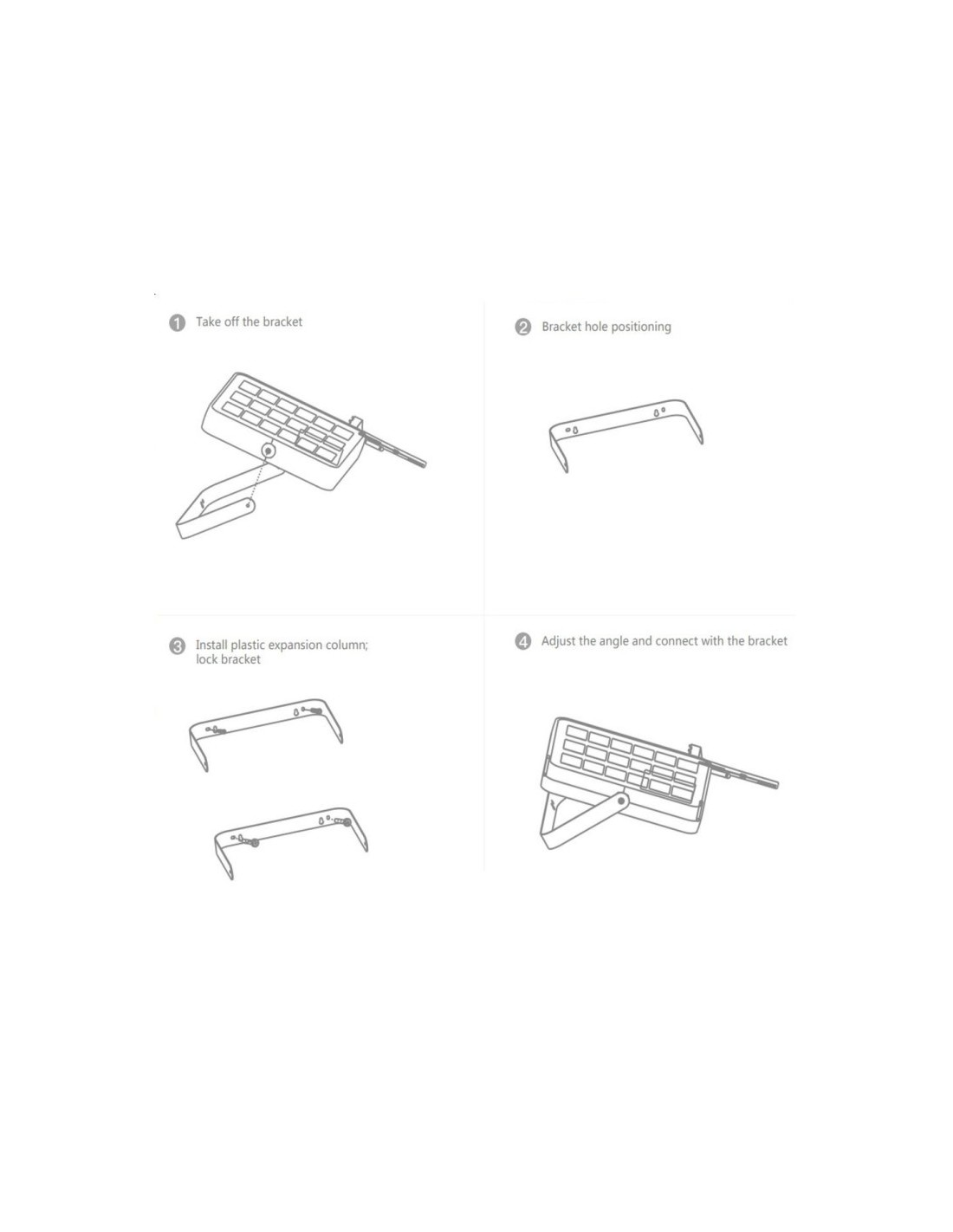 1 Take off the bracket

2 Bracket hole positioning

3 Install plastic expansion column; lock bracket

4 Adjust the angle and connect with the bracket