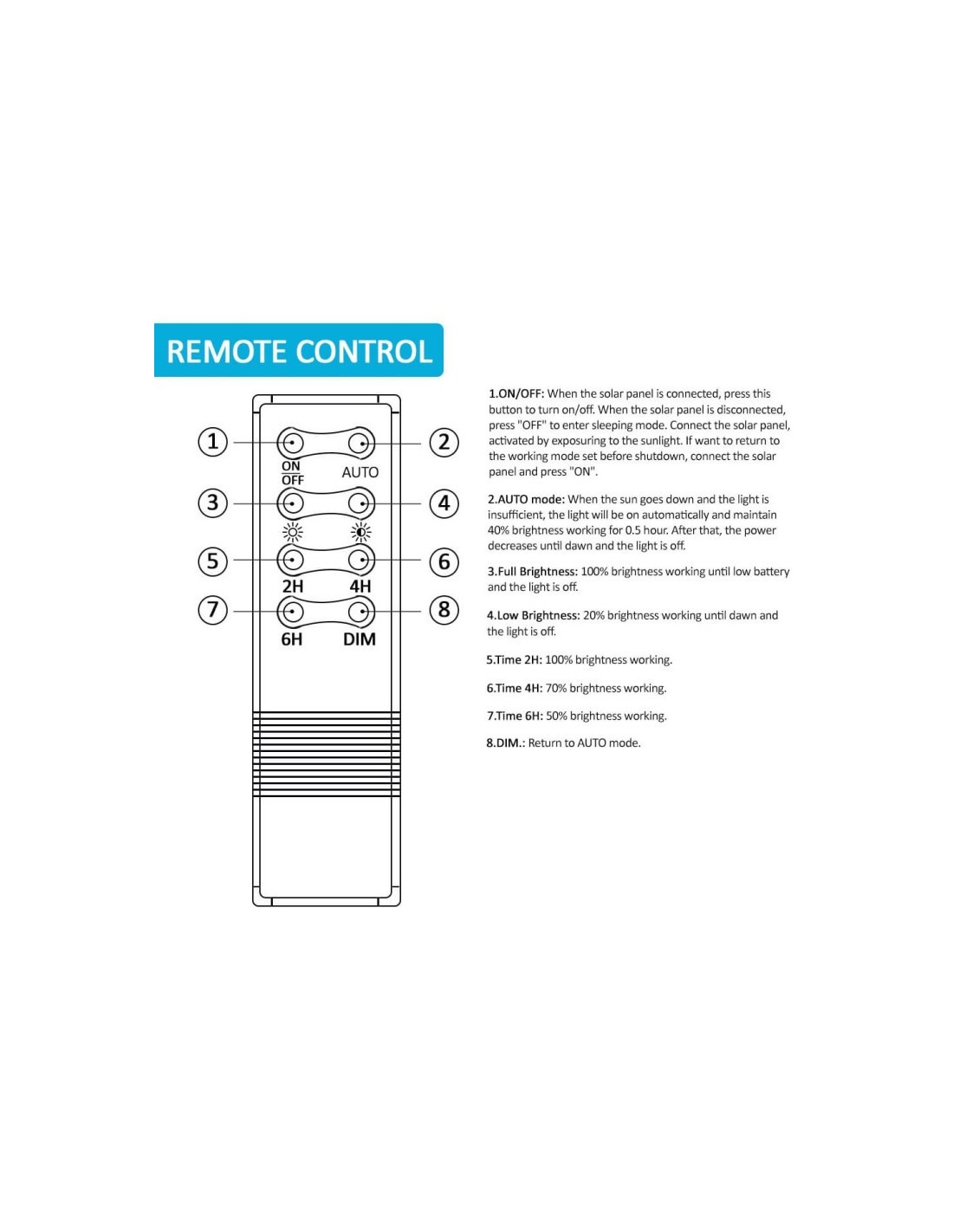 REMOTE CONTROL

1
2
ON
OFF
AUTO
3
4
5
6
2H
4H
7
8
6H
DIM

1.ON/OFF: When the solar panel is connected, press this button to turn on/off. When the solar panel is disconnected, press "OFF" to enter sleeping mode. Connect the solar panel, activated by exposuring to the sunlight. If want to return to the working mode set before shutdown, connect the solar panel and press "ON".

2.AUTO mode: When the sun goes down and the light is insufficient, the light will be on automatically and maintain 40% brightness working for 0.5 hour. After that, the power decreases until dawn and the light is off.

3.Full Brightness: 100% brightness working until low battery and the light is off.

4.Low Brightness: 20% brightness working until dawn and the light is off.

5.Time 2H: 100% brightness working.

6.Time 4H: 70% brightness working.

7.Time 6H: 50% brightness working.

8.DIM.: Return to AUTO mode.