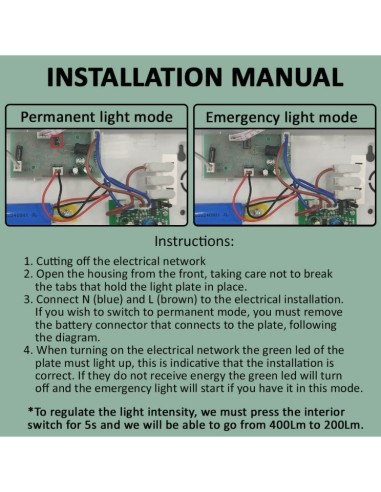 INSTALLATION MANUAL

Permanent light mode

Emergency light mode

Instructions:

1. Cutting off the electrical network
2. Open the housing from the front, taking care not to break the tabs that hold the light plate in place.
3. Connect N (blue) and L (brown) to the electrical installation. If you wish to switch to permanent mode, you must remove the battery connector that connects to the plate, following the diagram.
4. When turning on the electrical network the green led of the plate must light up, this is indicative that the installation is correct. If they do not receive energy the green led will turn off and the emergency light will start if you have it in this mode.

*To regulate the light intensity, we must press the interior switch for 5s and we will be able to go from 400Lm to 200Lm.